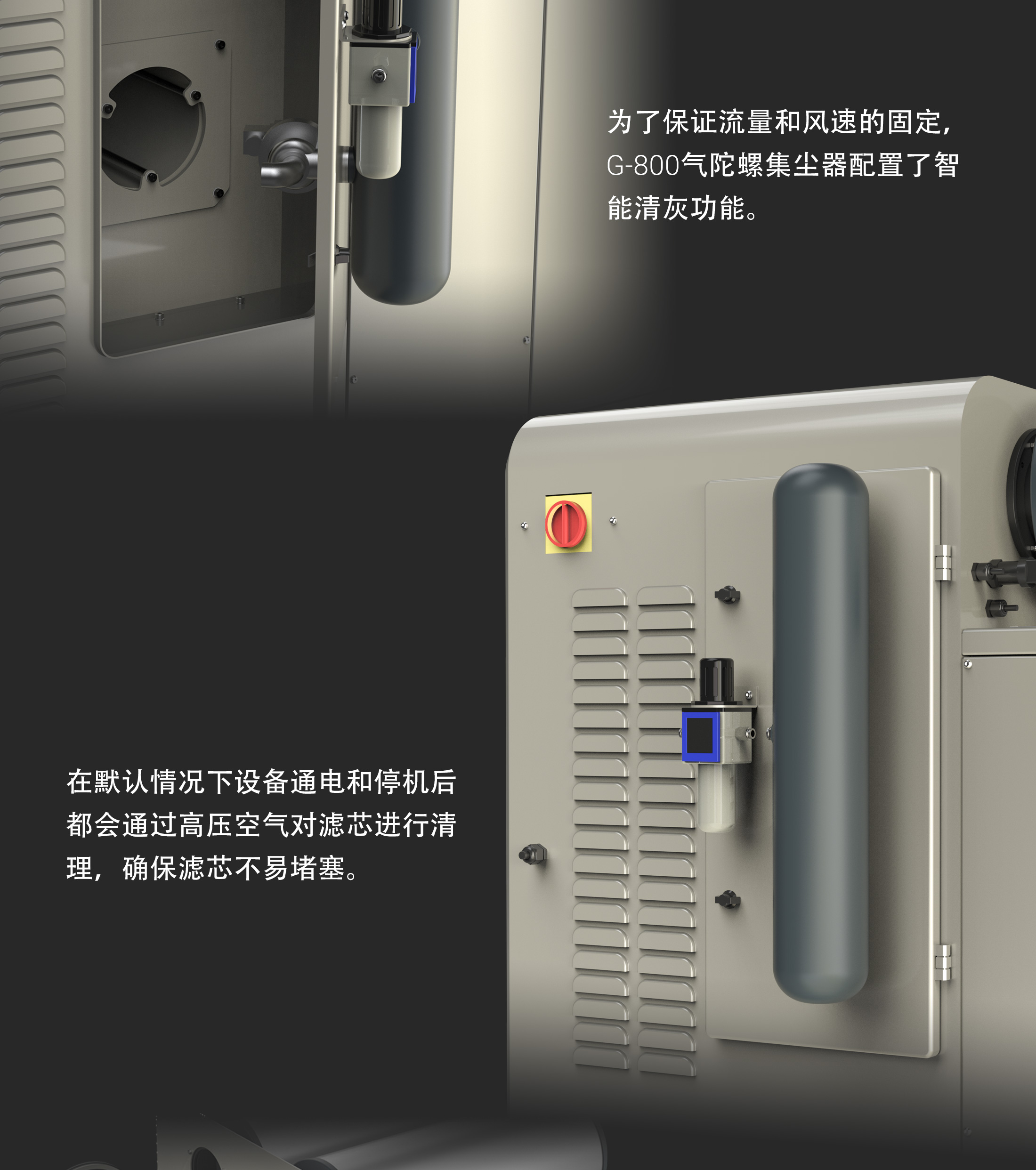 为了保证流量和风速的固定，G-800气陀螺集尘器配置了智能清灰功能。

在默认情况下设备通电和停机后都会通过高压空气对滤芯进行清理，确保滤芯不易堵塞。